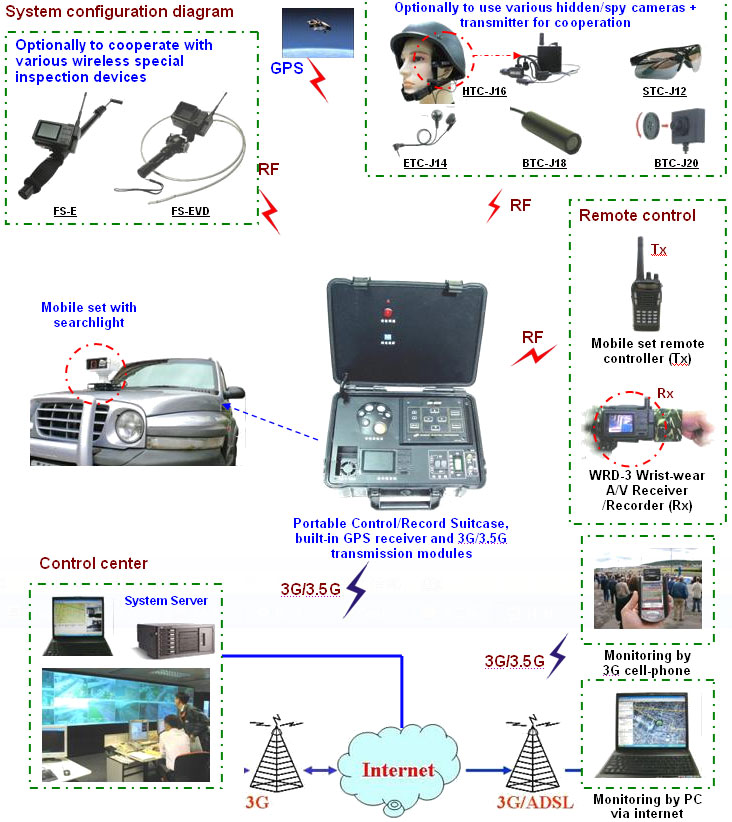 System configuration diagram

Optionally to cooperate with various wireless special inspection devices

FS-E

FS-EVD

GPS

RF

Optionally to use various hidden/spy cameras + transmitter for cooperation

HTC-J16

STC-J12

ETC-J14

BTC-J18

BTC-J20

RF

Remote control

Tx

Mobile set remote controller (Tx)

Rx

WRD-3 Wrist-wear A/V Receiver /Recorder (Rx)

RF

Mobile set with searchlight

Portable Control/Record Suitcase, built-in GPS receiver and 3G/3.5G transmission modules

Control center

System Server

3G/3.5G

3G/3.5G

Monitoring by 3G cell-phone

3G

Internet

3G/ADSL

Monitoring by PC via internet